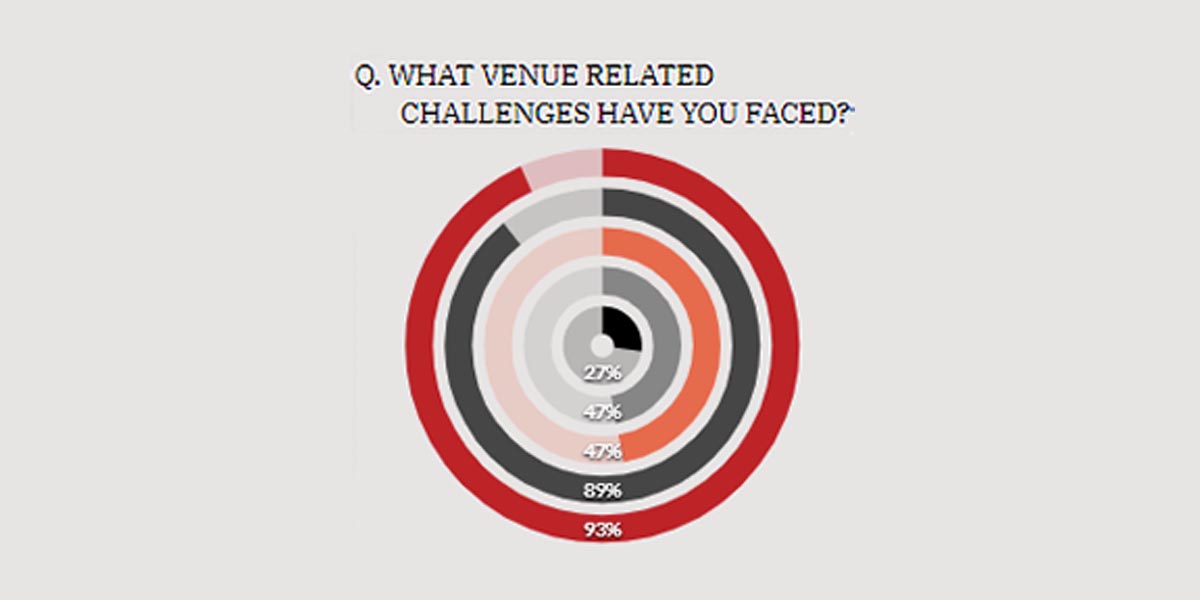 Q. WHAT VENUE RELATED CHALLENGES HAVE YOU FACED?

27%

47%

47%

89%

93%